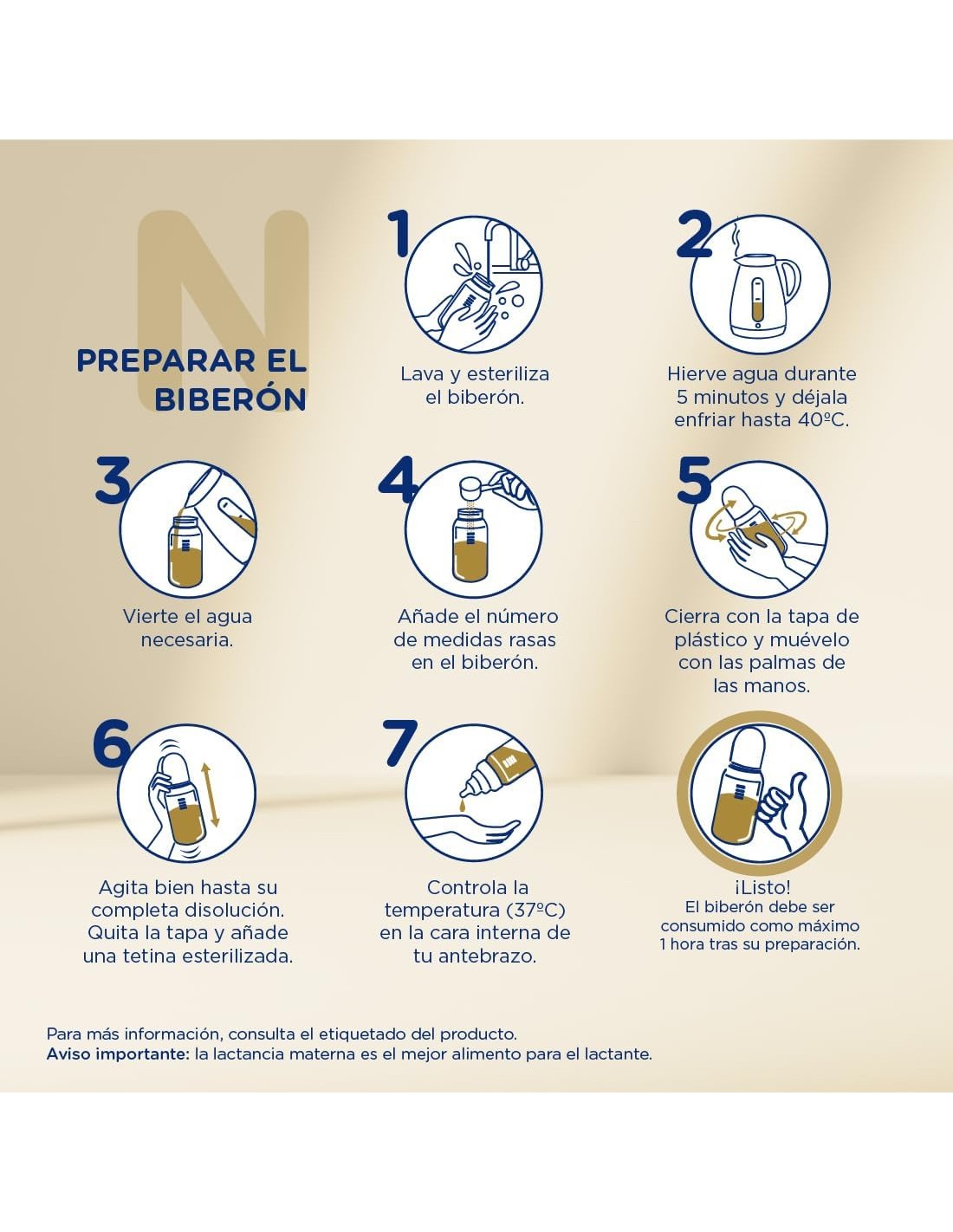 N

PREPARAR EL BIBERÓN

1
Lava y esteriliza el biberón.

2
Hierve agua durante 5 minutos y déjala enfriar hasta 40ºC.

3
Vierte el agua necesaria.

4
Añade el número de medidas rasas en el biberón.

5
Cierra con la tapa de plástico y muévelo con las palmas de las manos.

6
Agita bien hasta su completa disolución. Quita la tapa y añade una tetina esterilizada.

7
Controla la temperatura (37ºC) en la cara interna de tu antebrazo.

¡Listo!
El biberón debe ser consumido como máximo 1 hora tras su preparación.

Para más información, consulta el etiquetado del producto.
Aviso importante: la lactancia materna es el mejor alimento para el lactante.