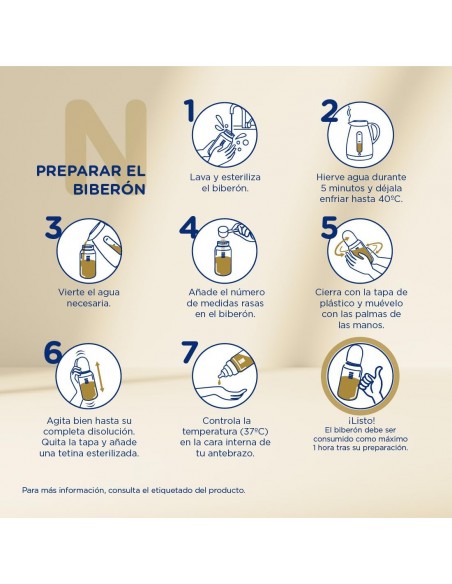 N

PREPARAR EL BIBERÓN

1
Lava y esteriliza el biberón.

2
Hierve agua durante 5 minutos y déjala enfriar hasta 40ºC.

3
Vierte el agua necesaria.

4
Añade el número de medidas rasas en el biberón.

5
Cierra con la tapa de plástico y muévelo con las palmas de las manos.

6
Agita bien hasta su completa disolución. Quita la tapa y añade una tetina esterilizada.

7
Controla la temperatura (37ºC) en la cara interna de tu antebrazo.

¡Listo!
El biberón debe ser consumido como máximo 1 hora tras su preparación.

Para más información, consulta el etiquetado del producto.