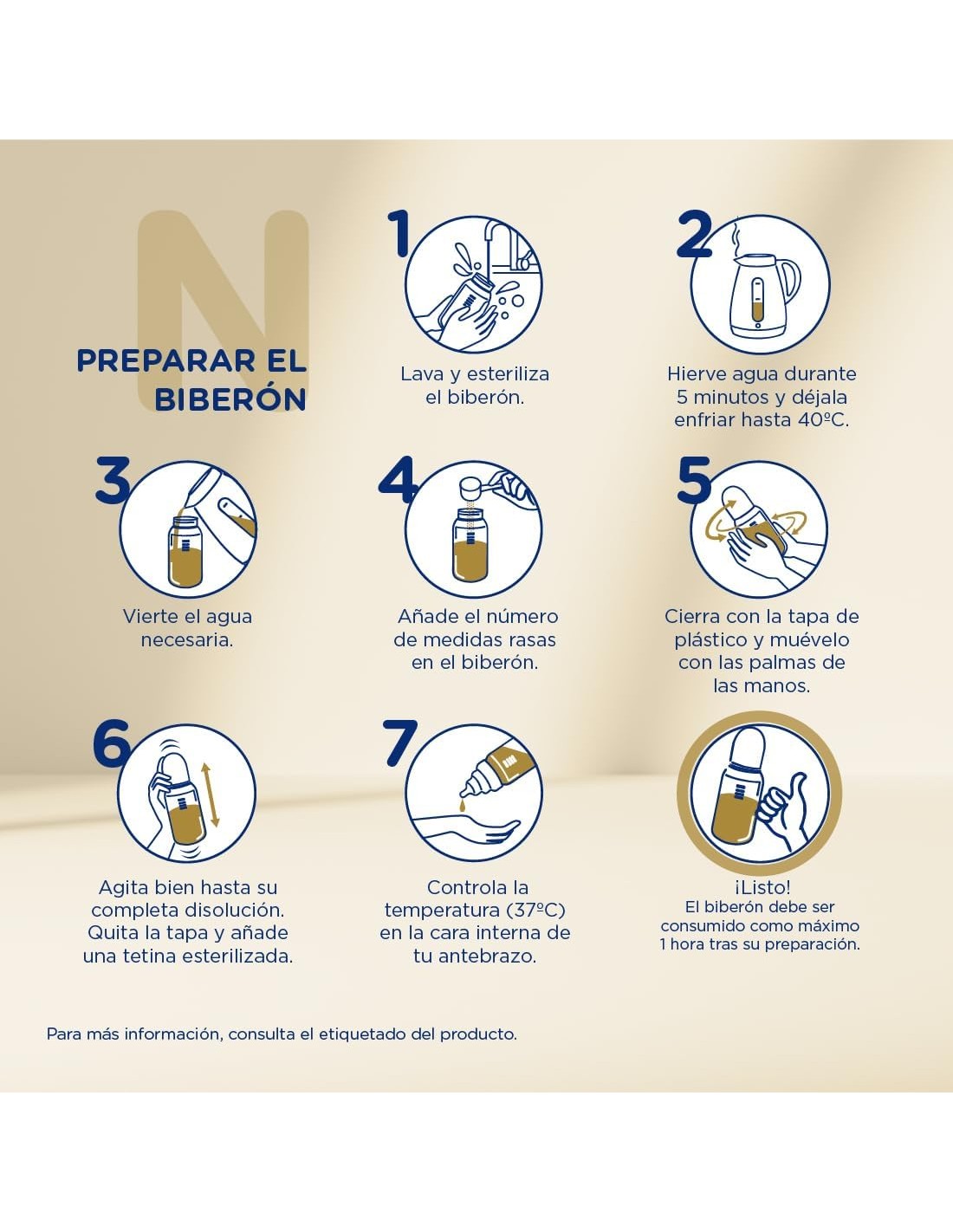 N

PREPARAR EL BIBERÓN

1
Lava y esteriliza el biberón.

2
Hierve agua durante 5 minutos y déjala enfriar hasta 40ºC.

3
Vierte el agua necesaria.

4
Añade el número de medidas rasas en el biberón.

5
Cierra con la tapa de plástico y muévelo con las palmas de las manos.

6
Agita bien hasta su completa disolución. Quita la tapa y añade una tetina esterilizada.

7
Controla la temperatura (37ºC) en la cara interna de tu antebrazo.

¡Listo!
El biberón debe ser consumido como máximo 1 hora tras su preparación.

Para más información, consulta el etiquetado del producto.